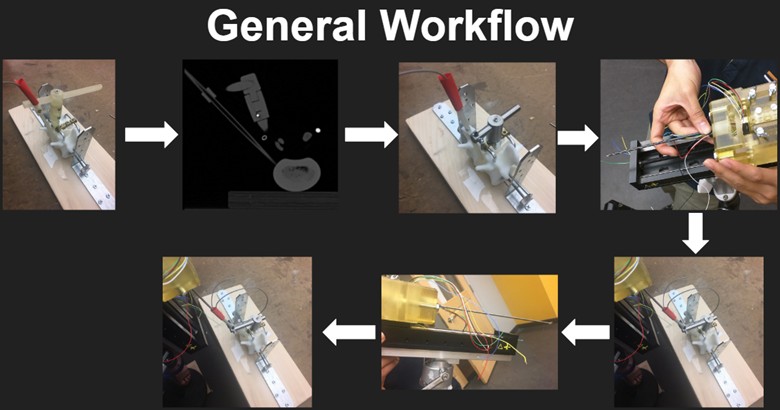 General Workflow